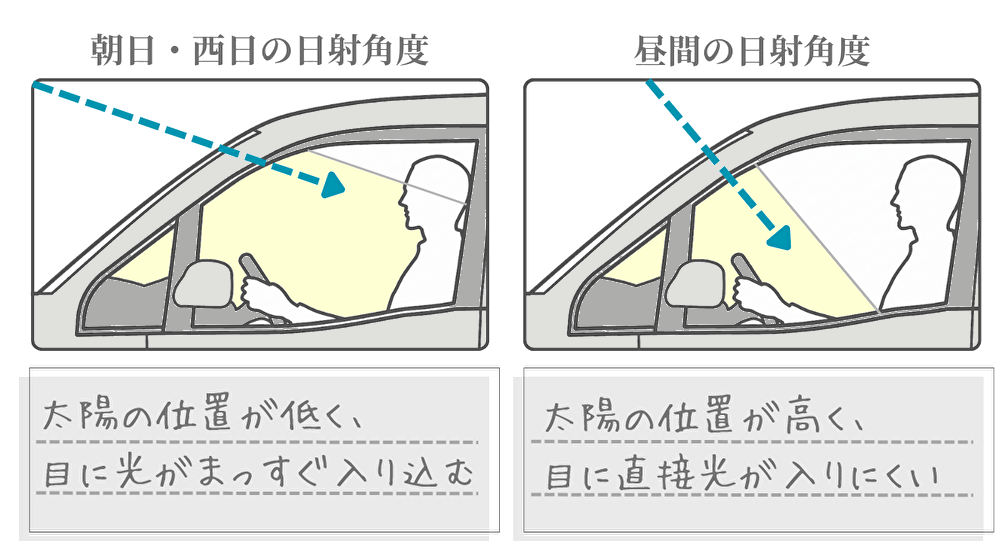 朝日・西日の日射角度

太陽の位置が低く、
目に光がまっすぐ入り込む

昼間の日射角度

太陽の位置が高く、
目に直接光が入りにくい